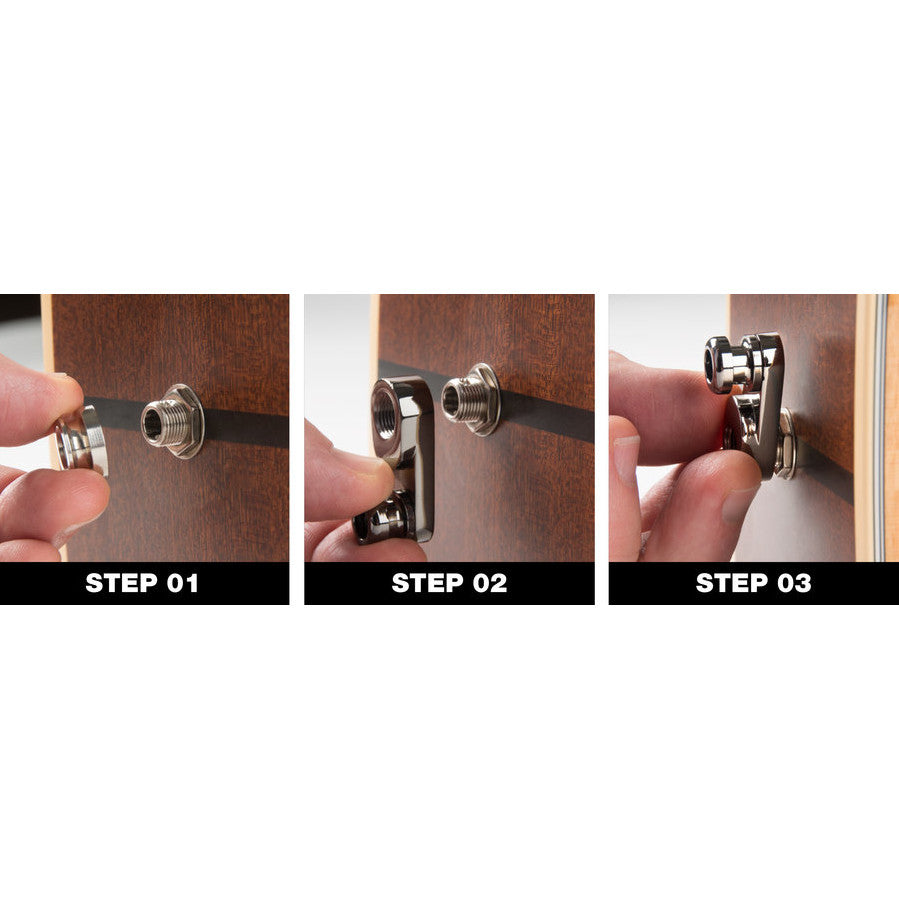 STEP 01

STEP 02

STEP 03